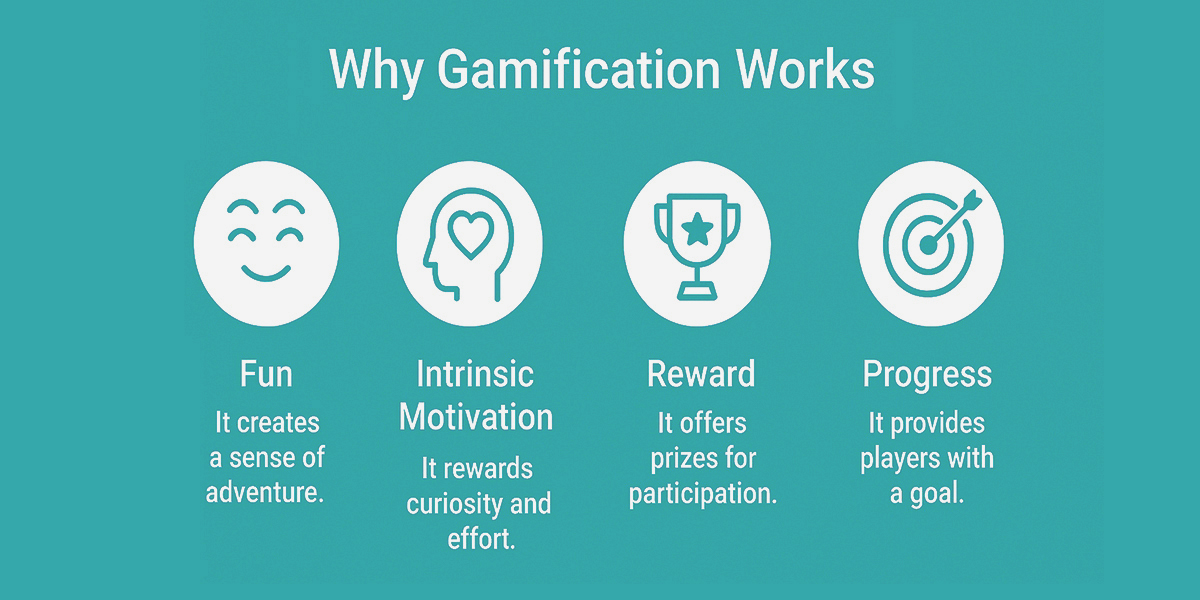 Why Gamification Works

Fun

It creates a sense of adventure.

Intrinsic Motivation

It rewards curiosity and effort.

Reward

It offers prizes for participation.

Progress

It provides players with a goal.